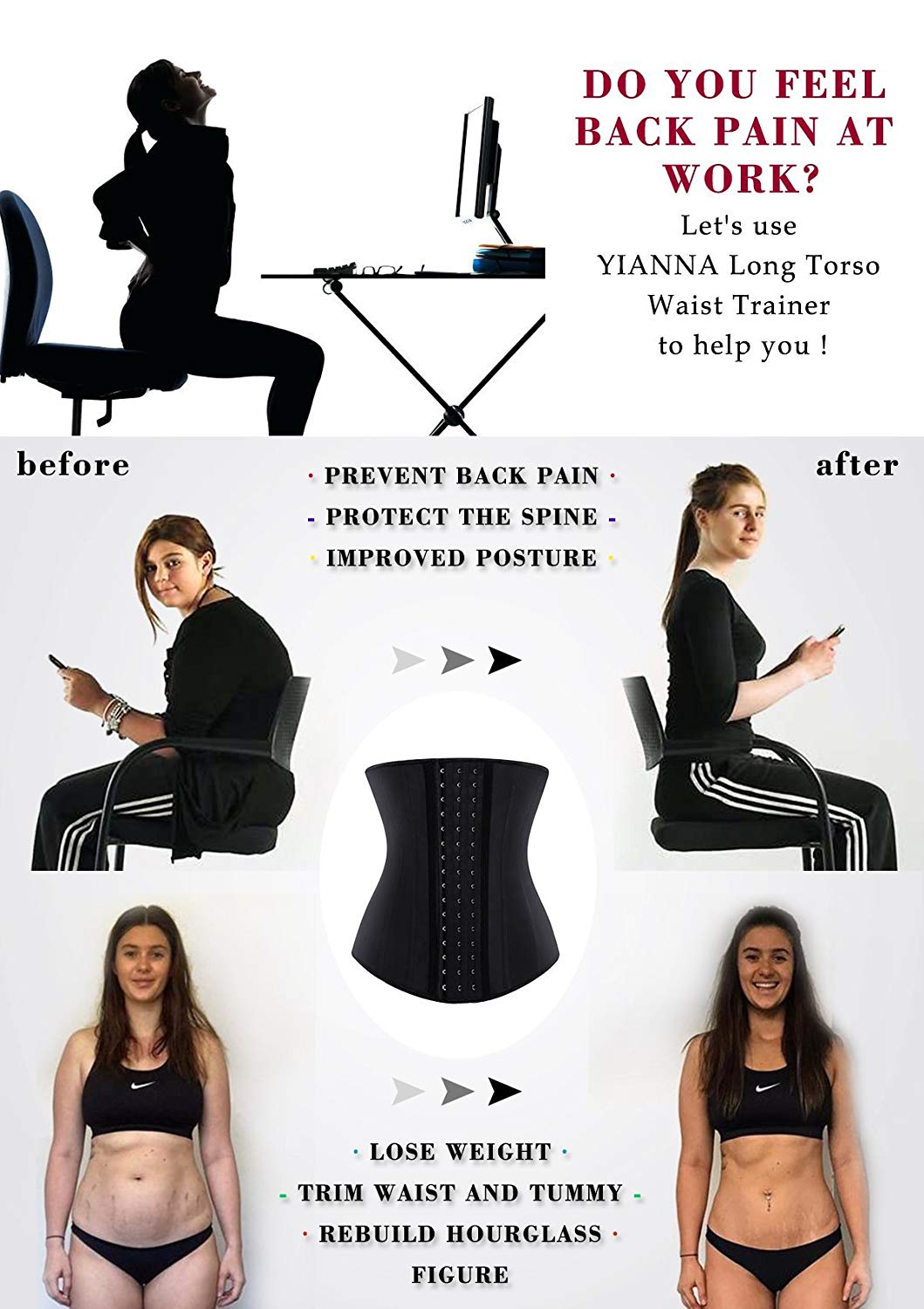 DO YOU FEEL BACK PAIN AT WORK?

Let's use YIANNA Long Torso Waist Trainer to help you !

before

after

· PREVENT BACK PAIN ·

- PROTECT THE SPINE -

· IMPROVED POSTURE ·

· LOSE WEIGHT ·

- TRIM WAIST AND TUMMY -

· REBUILD HOURGLASS · FIGURE